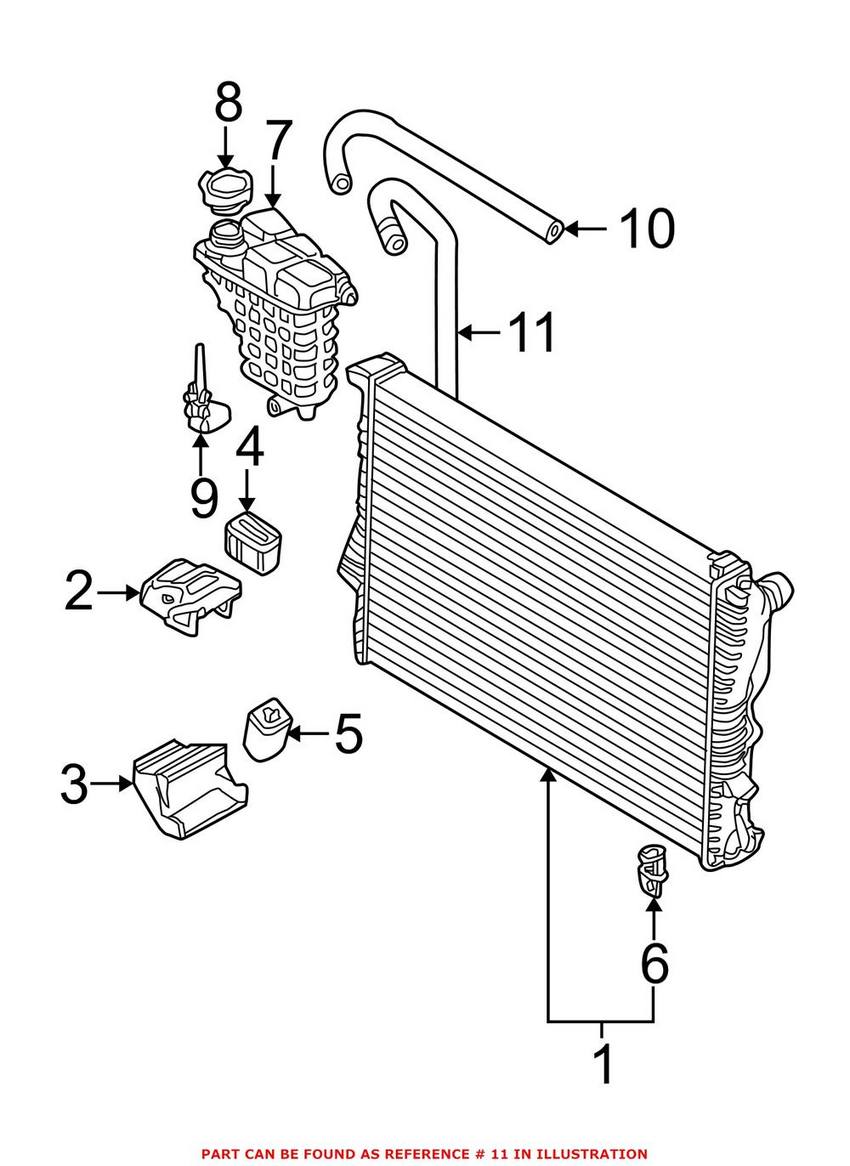 8
7
10
11
9
4
2
5
3
6
1
PART CAN BE FOUND AS REFERENCE # 11 IN ILLUSTRATION